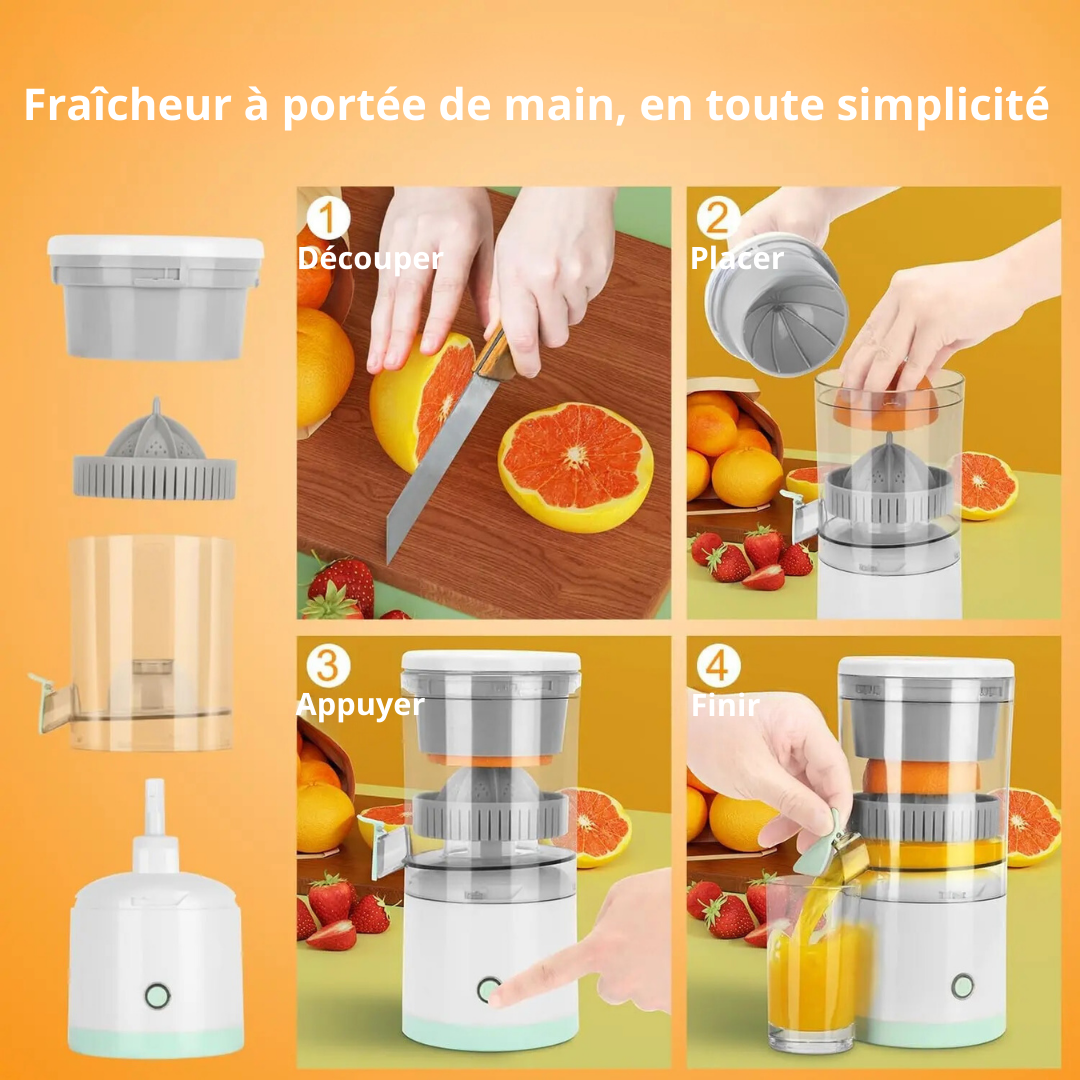 Fraîcheur à portée de main, en toute simplicité

1 Découper

2 Placer

3 Appuyer

4 Finir