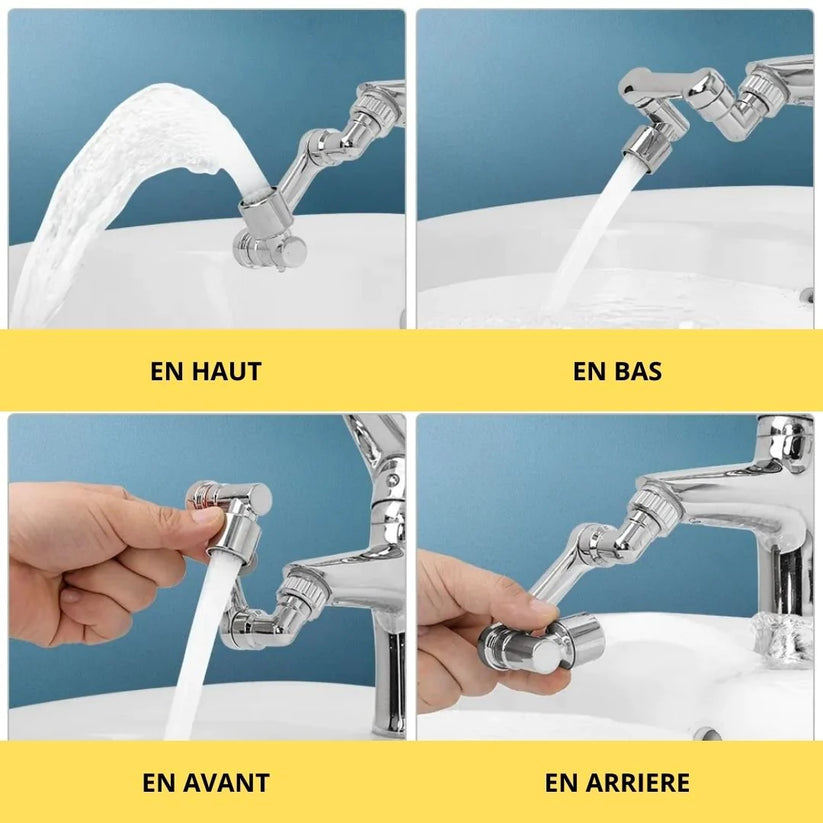 EN HAUT

EN BAS

EN AVANT

EN ARRIERE